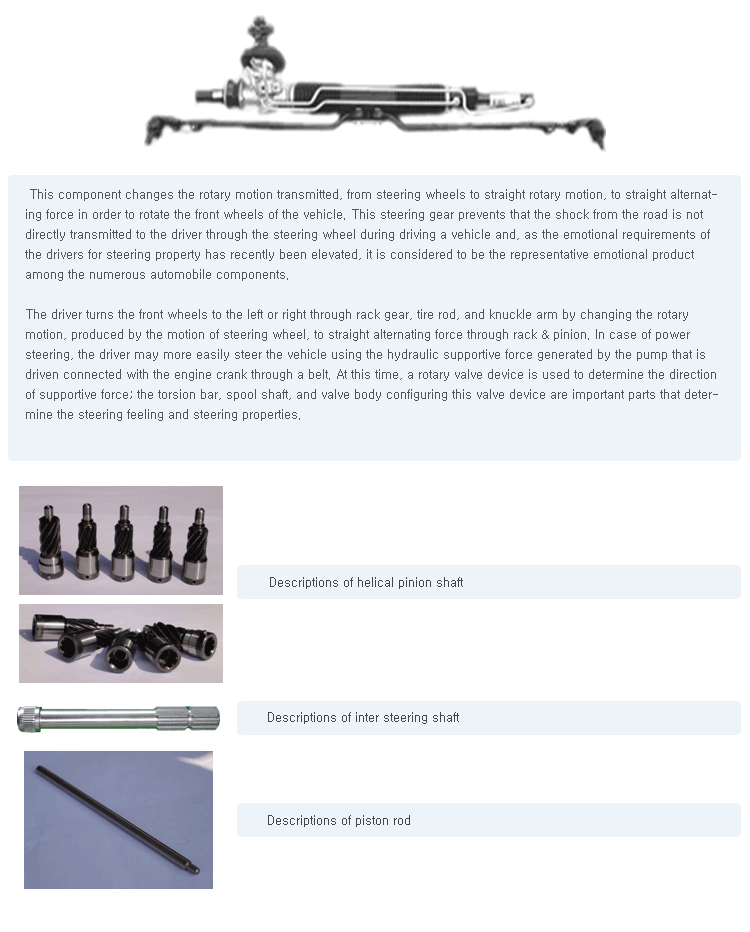 This component changes the rotary motion transmitted, from steering wheels to straight rotary motion, to straight alternating force in order to rotate the front wheels of the vehicle. This steering gear prevents that the shock from the road is not directly transmitted to the driver through the steering wheel during driving a vehicle and, as the emotional requirements of the drivers for steering property has recently been elevated, it is considered to be the representative emotional product among the numerous automobile components.

The driver turns the front wheels to the left or right through rack gear, tire rod, and knuckle arm by changing the rotary motion, produced by the motion of steering wheel, to straight alternating force through rack & pinion. In case of power steering, the driver may more easily steer the vehicle using the hydraulic supportive force generated by the pump that is driven connected with the engine crank through a belt. At this time, a rotary valve device is used to determine the direction of supportive force; the torsion bar, spool shaft, and valve body configuring this valve device are important parts that determine the steering feeling and steering properties.

Descriptions of helical pinion shaft

Descriptions of inter steering shaft

Descriptions of piston rod